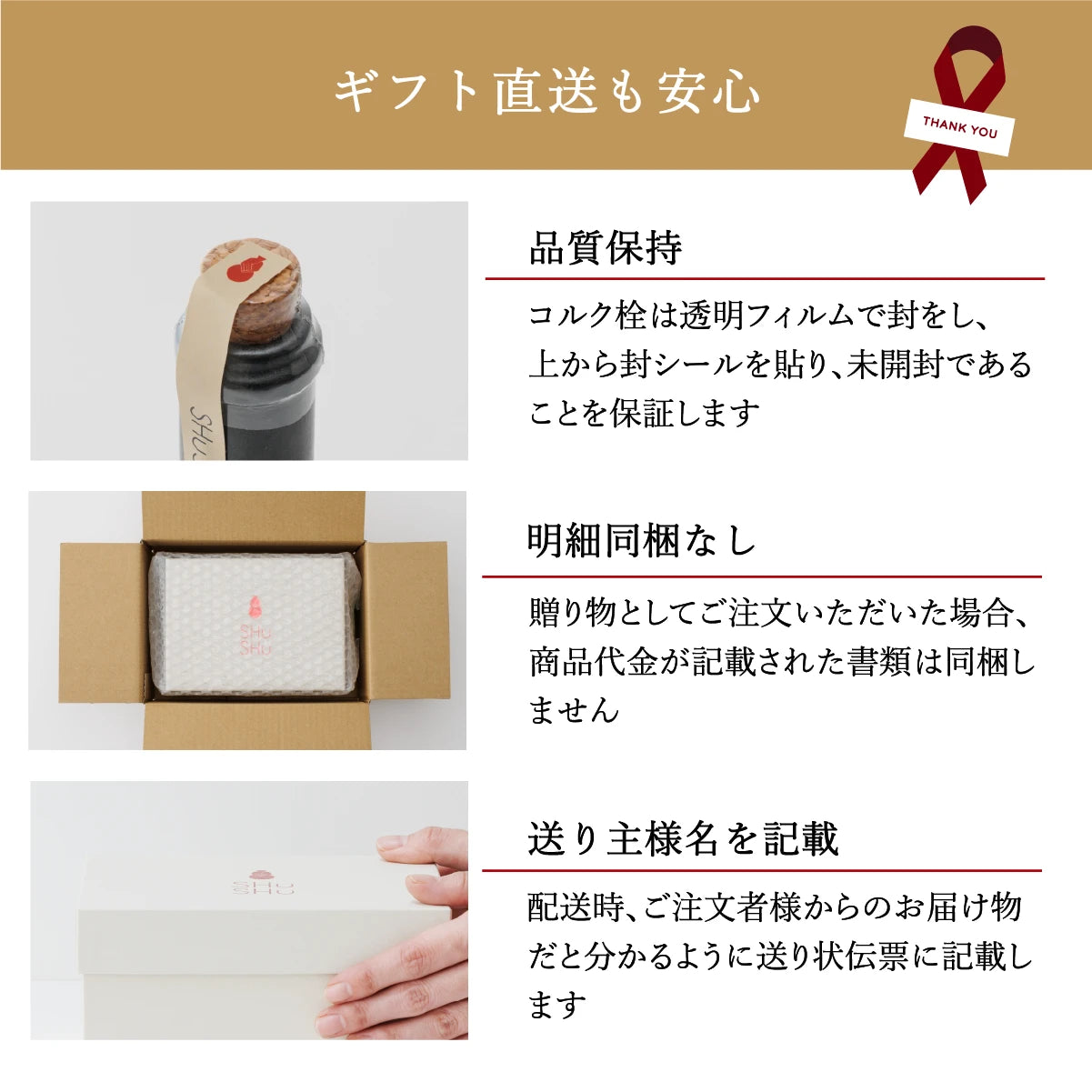 ギフト直送も安心

THANK YOU

SHU

品質保持

コルク栓は透明フィルムで封をし、上から封シールを貼り、未開封であることを保証します

SHU SHU

明細同梱なし

贈り物としてご注文いただいた場合、商品代金が記載された書類は同梱しません

SHU SHU

送り主様名を記載

配送時、ご注文者様からのお届け物だと分かるように送り状伝票に記載します